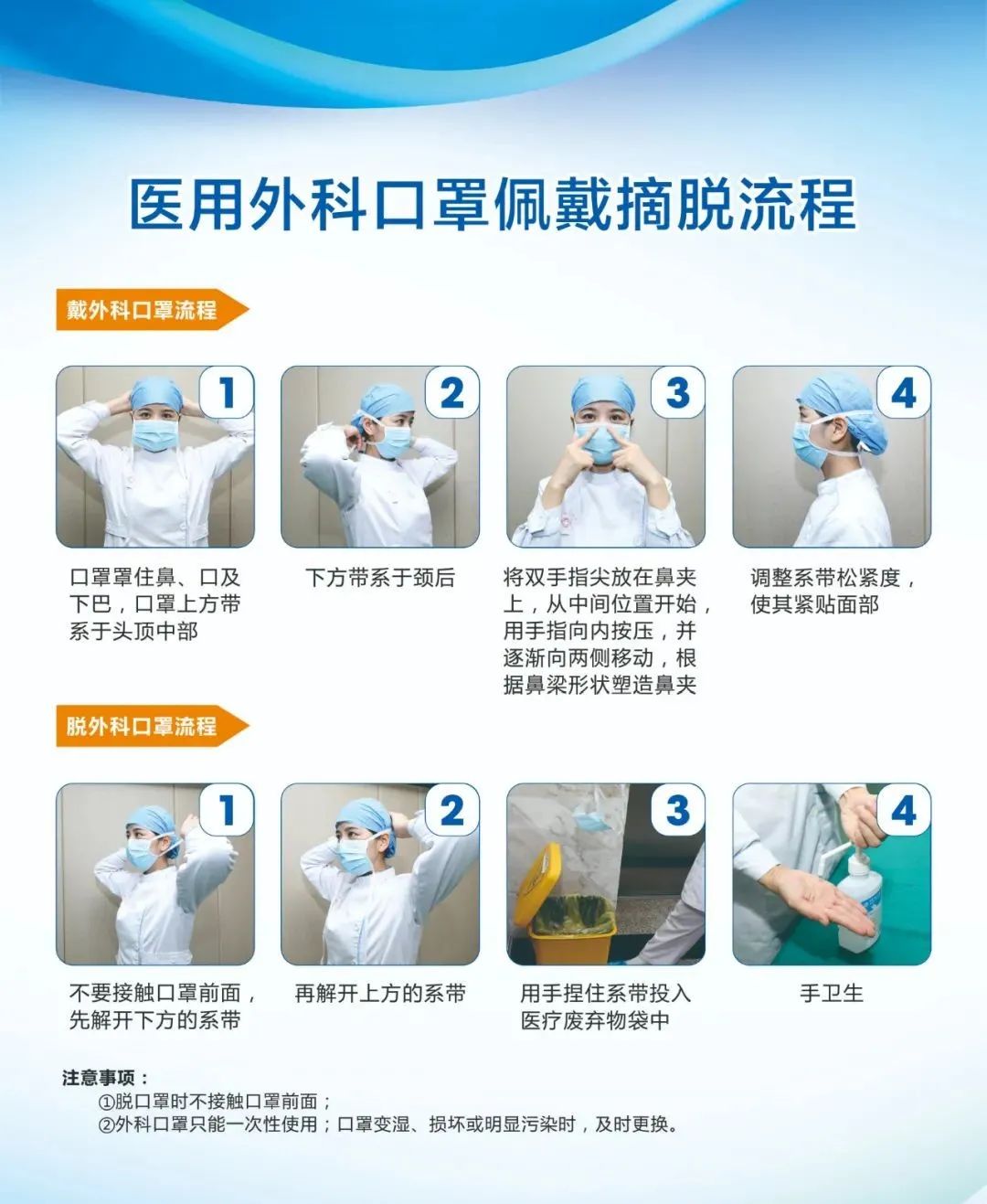 医用外科口罩佩戴摘脱流程

戴外科口罩流程

1
口罩罩住鼻、口及下巴，口罩上方带系于头顶中部

2
下方带系于颈后

3
将双手指尖放在鼻夹上，从中间位置开始，用手指向内按压，并逐渐向两侧移动，根据鼻梁形状塑造鼻夹

4
调整系带松紧度，使其紧贴面部

脱外科口罩流程

1
不要接触口罩前面，先解开下方的系带

2
再解开上方的系带

3
用手捏住系带投入医疗废弃物袋中

4
手卫生

注意事项：
①脱口罩时不接触口罩前面；
②外科口罩只能一次性使用；口罩变湿、损坏或明显污染时，及时更换。