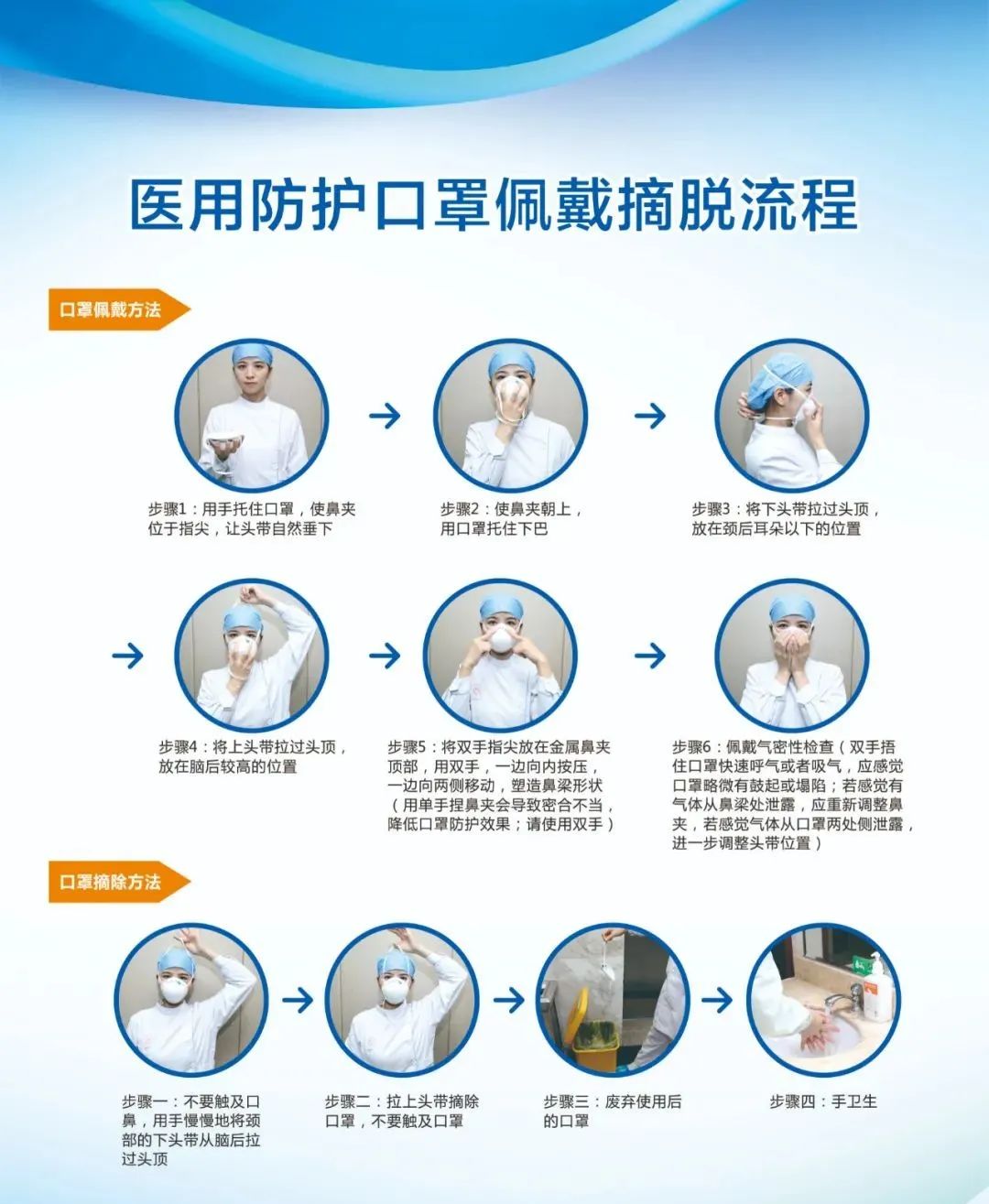 医用防护口罩佩戴摘脱流程

口罩佩戴方法

步骤1：用手托住口罩，使鼻夹位于指尖，让头带自然垂下

步骤2：使鼻夹朝上，用口罩托住下巴

步骤3：将下头带拉过头顶，放在颈后耳朵以下的位置

步骤4：将上头带拉过头顶，放在脑后较高的位置

步骤5：将双手指尖放在金属鼻夹顶部，用双手，一边向内按压，一边向两侧移动，塑造鼻梁形状（用单手捏鼻夹会导致密合不当，降低口罩防护效果；请使用双手）

步骤6：佩戴气密性检查（双手捂住口罩快速呼气或者吸气，应感觉口罩略微有鼓起或塌陷；若感觉有气体从鼻梁处泄露，应重新调整鼻夹，若感觉气体从口罩两处侧泄露，进一步调整头带位置）

口罩摘除方法

步骤一：不要触及口鼻，用手慢慢地将颈部的下头带从脑后拉过头顶

步骤二：拉上头带摘除口罩，不要触及口罩

步骤三：废弃使用后的口罩

步骤四：手卫生